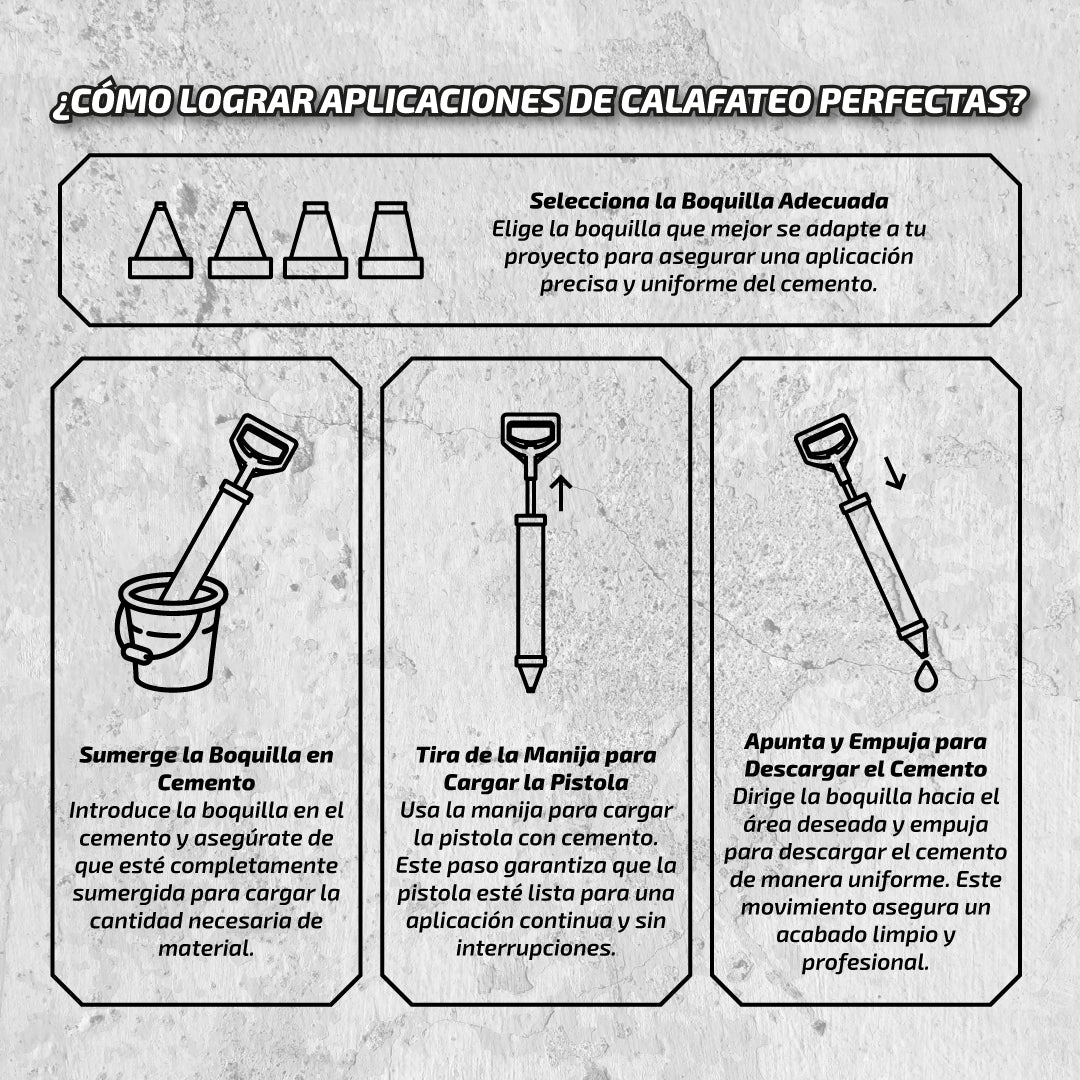 ¿CÓMO LOGRAR APLICACIONES DE CALAFATEO PERFECTAS?

Selecciona la Boquilla Adecuada
Elige la boquilla que mejor se adapte a tu proyecto para asegurar una aplicación precisa y uniforme del cemento.

Sumerge la Boquilla en Cemento
Introduce la boquilla en el cemento y asegúrate de que esté completamente sumergida para cargar la cantidad necesaria de material.

Tira de la Manija para Cargar la Pistola
Usa la manija para cargar la pistola con cemento. Este paso garantiza que la pistola esté lista para una aplicación continua y sin interrupciones.

Apunta y Empuja para Descargar el Cemento
Dirige la boquilla hacia el área deseada y empuja para descargar el cemento de manera uniforme. Este movimiento asegura un acabado limpio y profesional.